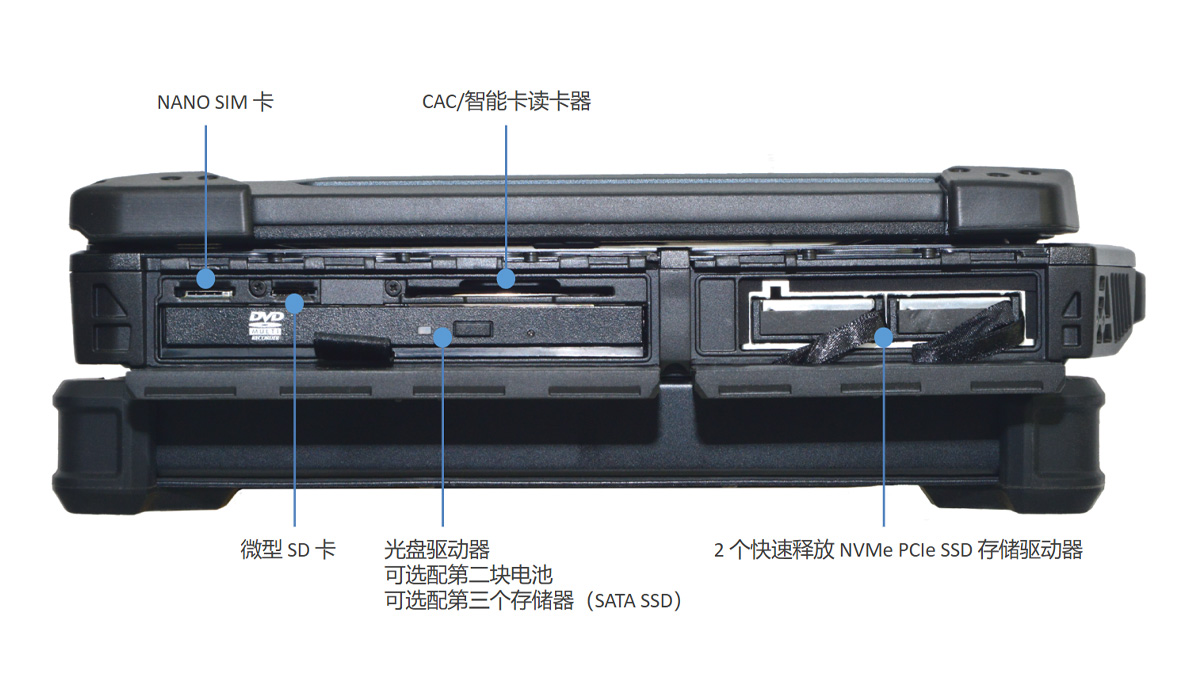 NANO SIM 卡

CAC/智能卡读卡器

DVD
MULTI
RECORDER

微型 SD 卡

光盘驱动器
可选配第二块电池
可选配第三个存储器（SATA SSD）

2 个快速释放 NVMe PCIe SSD 存储驱动器