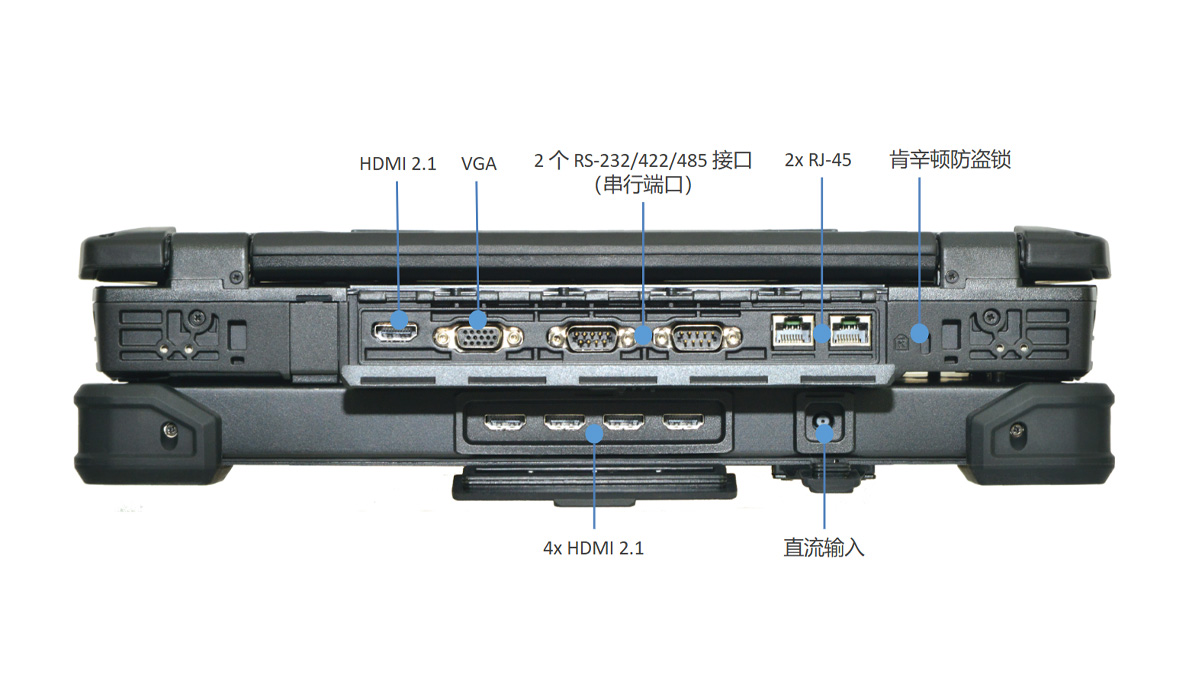 HDMI 2.1

VGA

2 个 RS-232/422/485 接口
(串行端口)

2x RJ-45

肯辛顿防盗锁

4x HDMI 2.1

直流输入